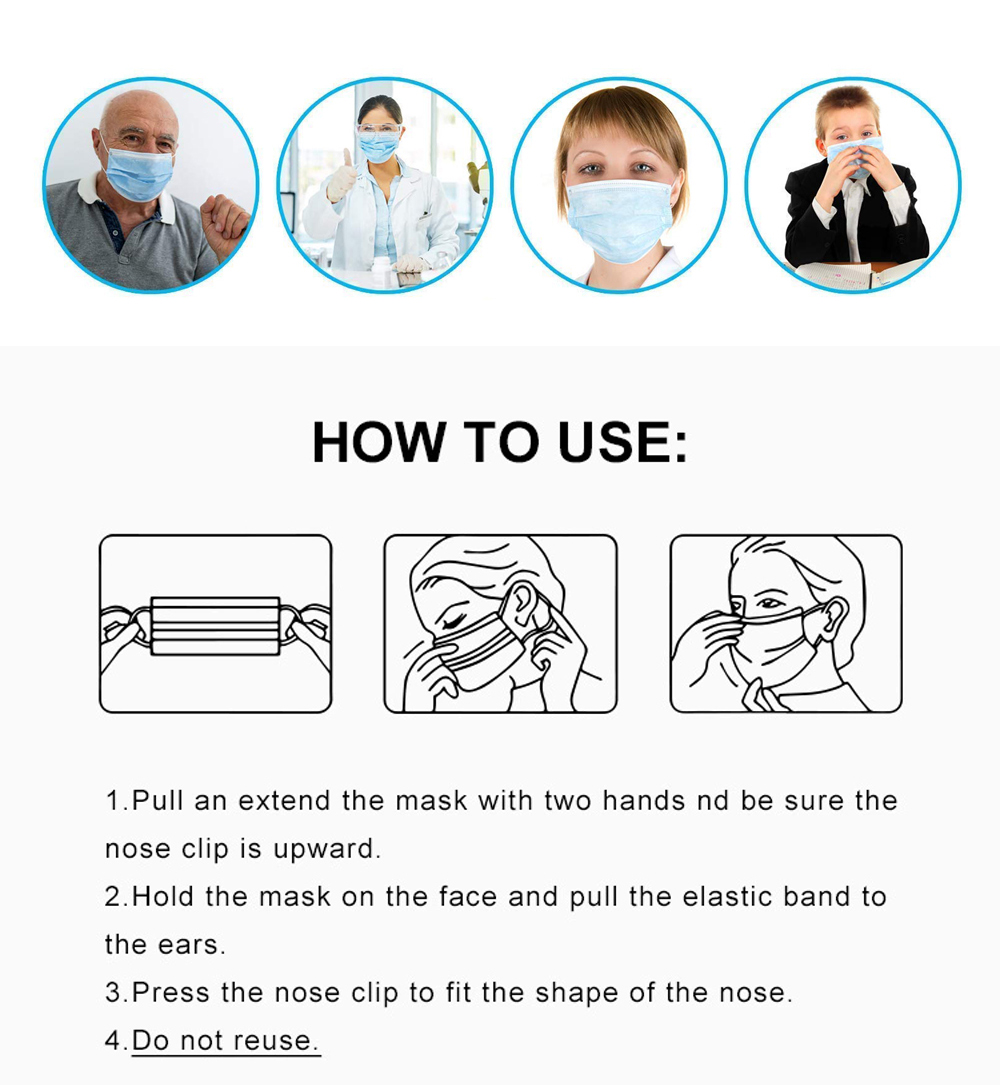 HOW TO USE:

1.Pull an extend the mask with two hands nd be sure the nose clip is upward.

2.Hold the mask on the face and pull the elastic band to the ears.

3.Press the nose clip to fit the shape of the nose.

4.Do not reuse.